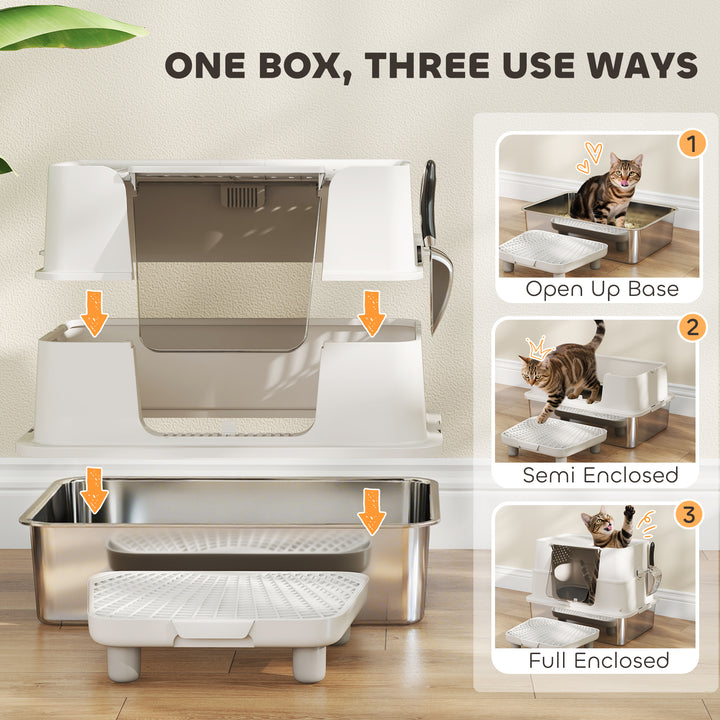 ONE BOX, THREE USE WAYS

1
Open Up Base

2
Semi Enclosed

3
Full Enclosed