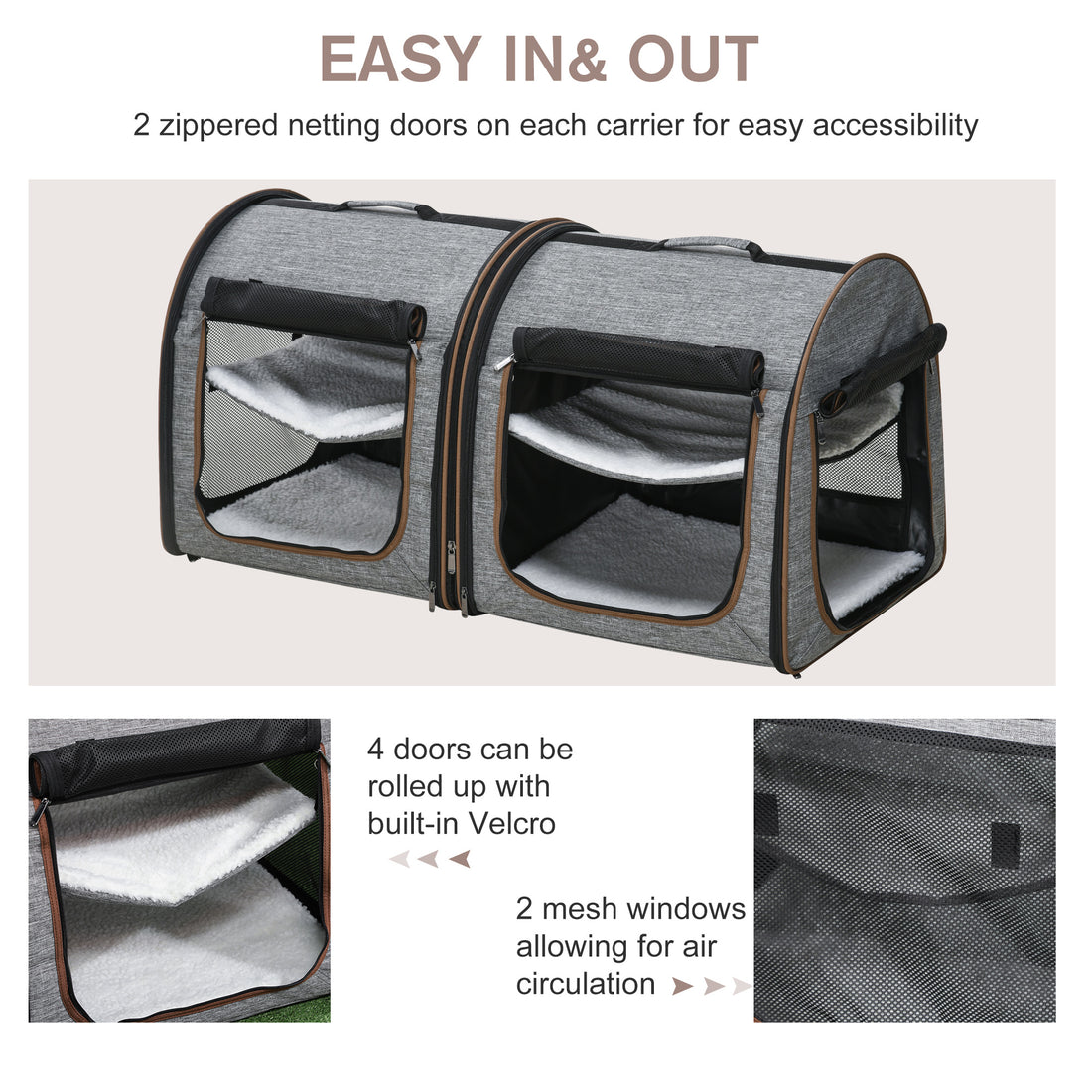 EASY IN& OUT

2 zippered netting doors on each carrier for easy accessibility

4 doors can be rolled up with built-in Velcro

2 mesh windows allowing for air circulation